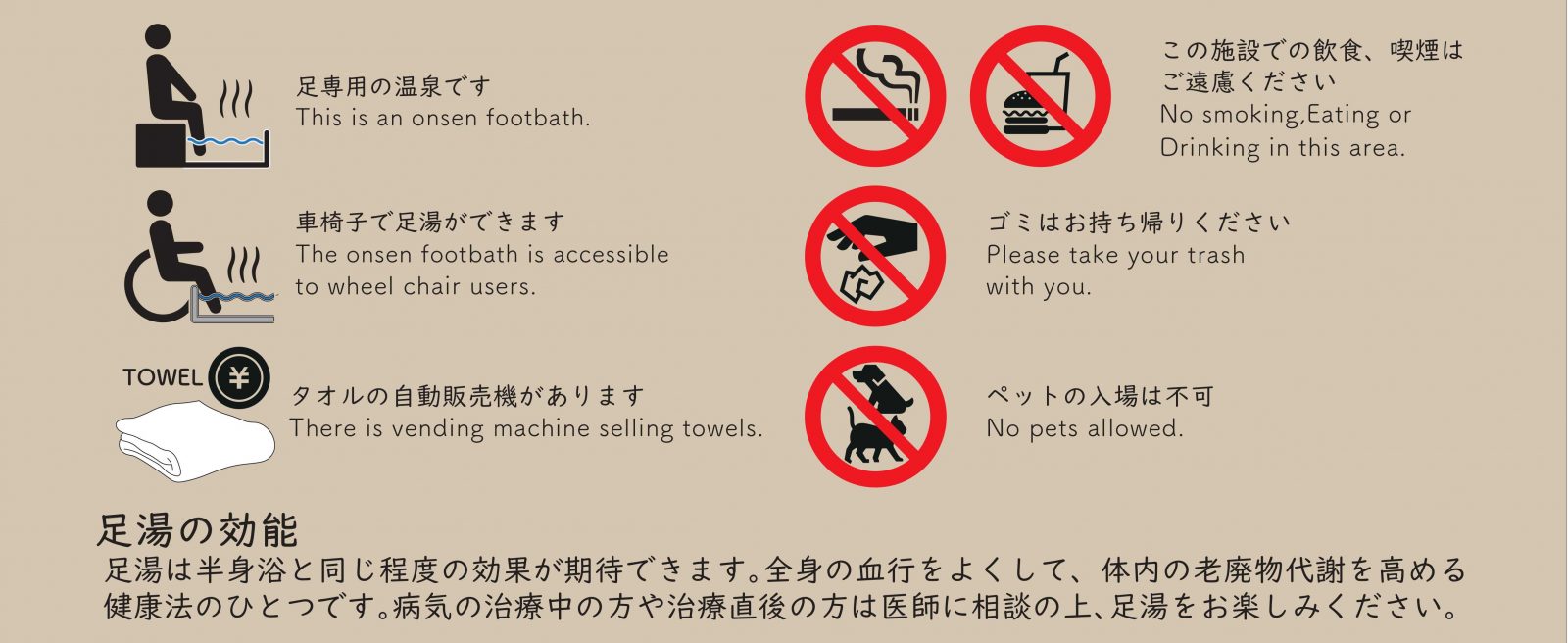 足専用の温泉です
This is an onsen footbath.

車椅子で足湯ができます
The onsen footbath is accessible to wheel chair users.

TOWEL ¥

タオルの自動販売機があります
There is vending machine selling towels.

この施設での飲食、喫煙はご遠慮ください
No smoking,Eating or Drinking in this area.

ゴミはお持ち帰りください
Please take your trash with you.

ペットの入場は不可
No pets allowed.

足湯の効能

足湯は半身浴と同じ程度の効果が期待できます。全身の血行をよくして、体内の老廃物代謝を高める健康法のひとつです。病気の治療中の方や治療直後の方は医師に相談の上、足湯をお楽しみください。